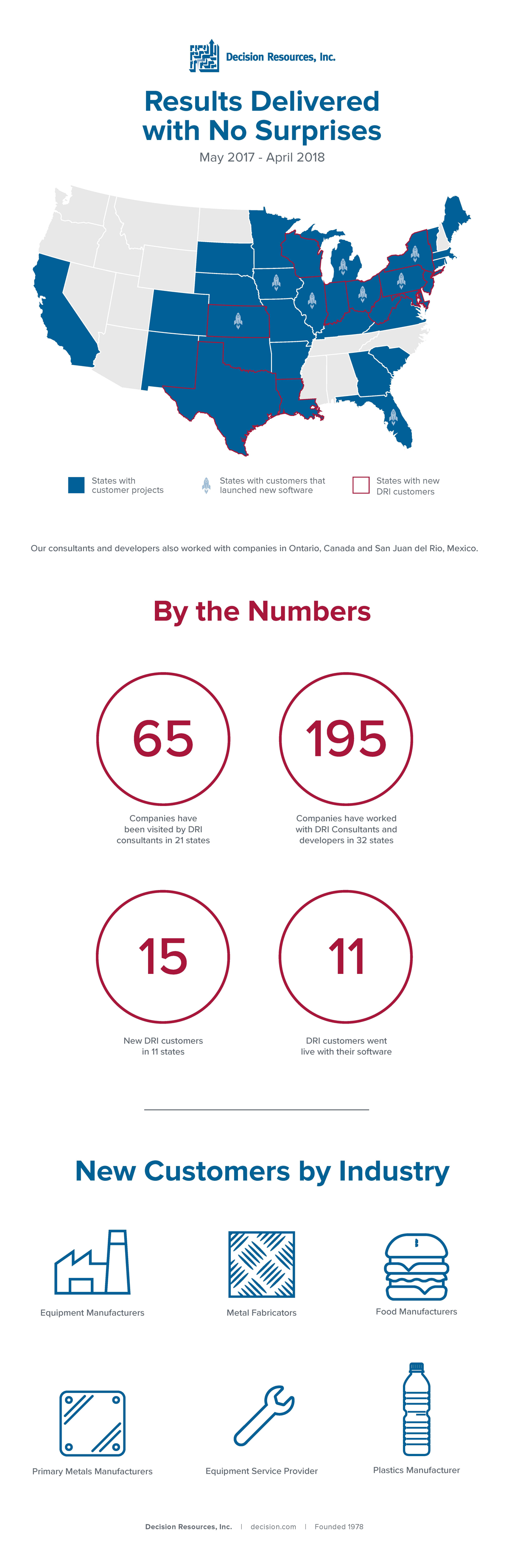 Decision Resources, Inc.

Results Delivered with No Surprises

May 2017 - April 2018

States with customer projects

States with customers that launched new software

States with new DRI customers

Our consultants and developers also worked with companies in Ontario, Canada and San Juan del Rio, Mexico.

By the Numbers

65

Companies have been visited by DRI consultants in 21 states

195

Companies have worked with DRI Consultants and developers in 32 states

15

New DRI customers in 11 states

11

DRI customers went live with their software

New Customers by Industry

Equipment Manufacturers

Metal Fabricators

Food Manufacturers

Primary Metals Manufacturers

Equipment Service Provider

Plastics Manufacturer

Decision Resources, Inc. | decision.com | Founded 1978