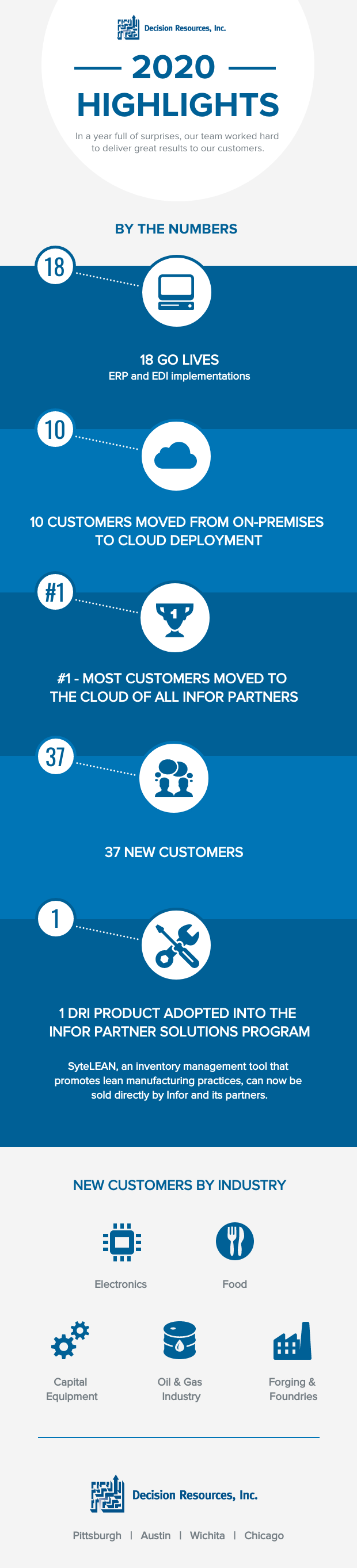 Decision Resources, Inc.

2020 HIGHLIGHTS

In a year full of surprises, our team worked hard to deliver great results to our customers.

BY THE NUMBERS

18

18 GO LIVES
ERP and EDI implementations

10

10 CUSTOMERS MOVED FROM ON-PREMISES TO CLOUD DEPLOYMENT

#1

1

#1 - MOST CUSTOMERS MOVED TO THE CLOUD OF ALL INFOR PARTNERS

37

37 NEW CUSTOMERS

1

1 DRI PRODUCT ADOPTED INTO THE INFOR PARTNER SOLUTIONS PROGRAM

SyteLEAN, an inventory management tool that promotes lean manufacturing practices, can now be sold directly by Infor and its partners.

NEW CUSTOMERS BY INDUSTRY

Electronics

Food

Capital Equipment

Oil & Gas Industry

Forging & Foundries

Decision Resources, Inc.

Pittsburgh | Austin | Wichita | Chicago