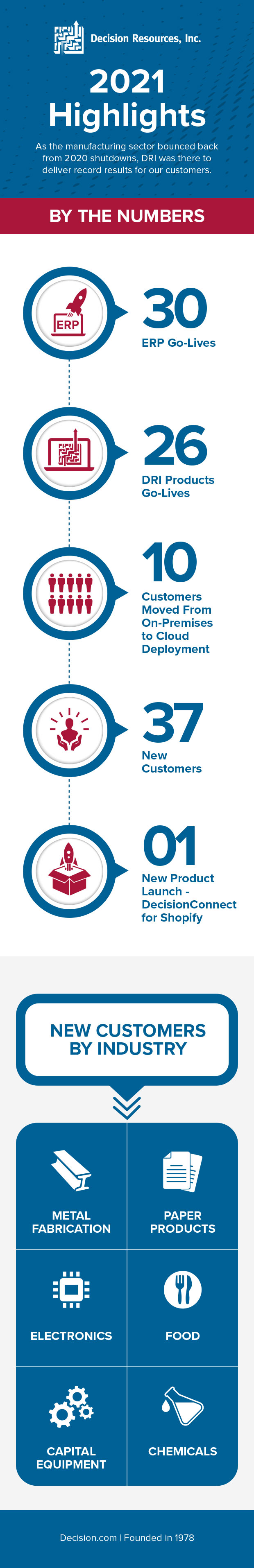 Decision Resources, Inc.

2021 Highlights

As the manufacturing sector bounced back from 2020 shutdowns, DRI was there to deliver record results for our customers.

BY THE NUMBERS

ERP

30
ERP Go-Lives

26
DRI Products Go-Lives

10
Customers Moved From On-Premises to Cloud Deployment

37
New Customers

01
New Product Launch - DecisionConnect for Shopify

NEW CUSTOMERS BY INDUSTRY

METAL FABRICATION

PAPER PRODUCTS

ELECTRONICS

FOOD

CAPITAL EQUIPMENT

CHEMICALS

Decision.com | Founded in 1978